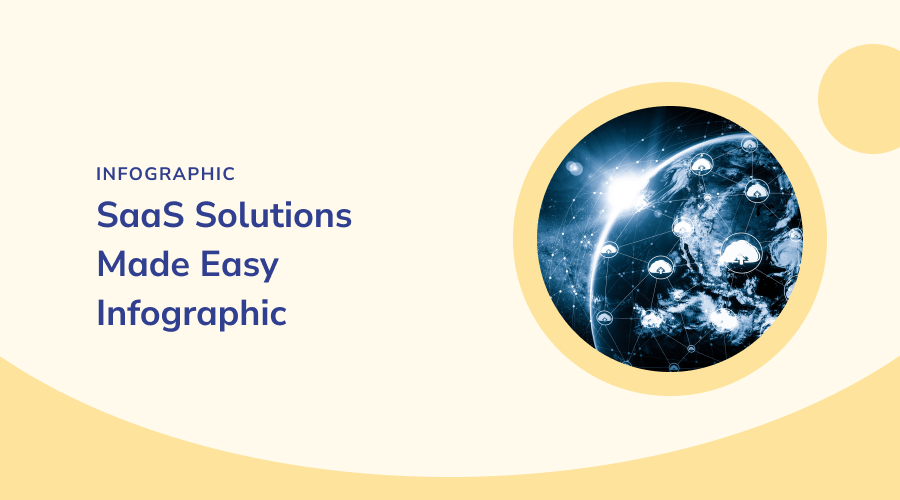 INFOGRAPHIC

SaaS Solutions Made Easy Infographic